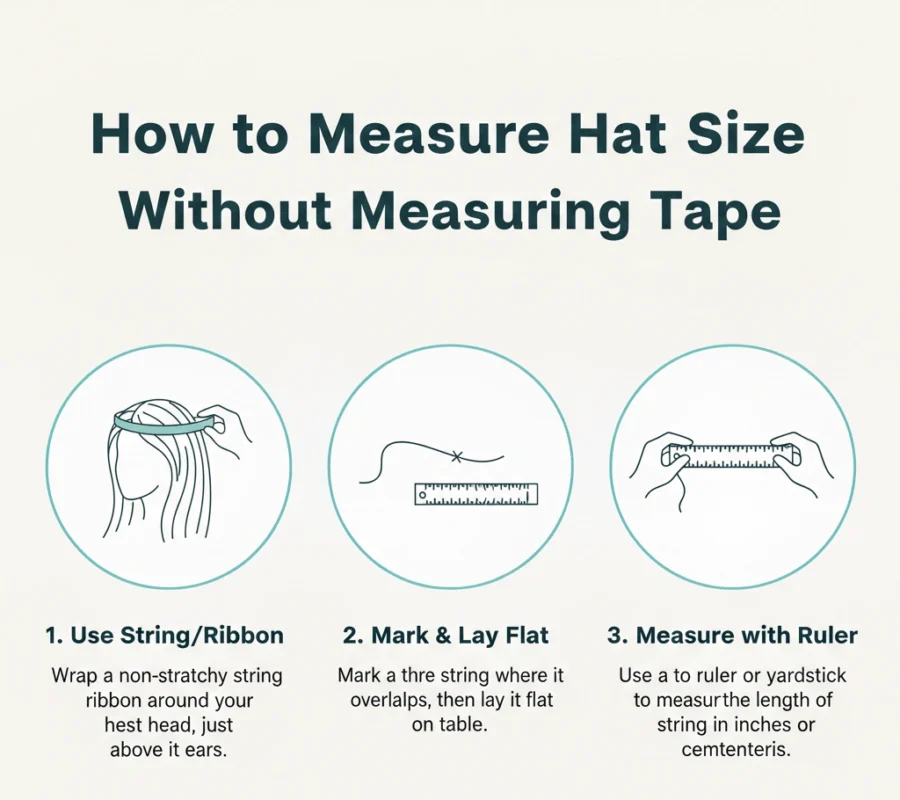 How to Measure Hat Size Without Measuring Tape

1. Use String/Ribbon

Wrap a non-stratchy string ribbon around your hest head, just above it ears.

2. Mark & Lay Flat

Mark a thre string where it overlalps, then lay it flat on table.

3. Measure with Ruler

Use a to ruler or yardstick to measurthe length of string in inches or cemtenteris.